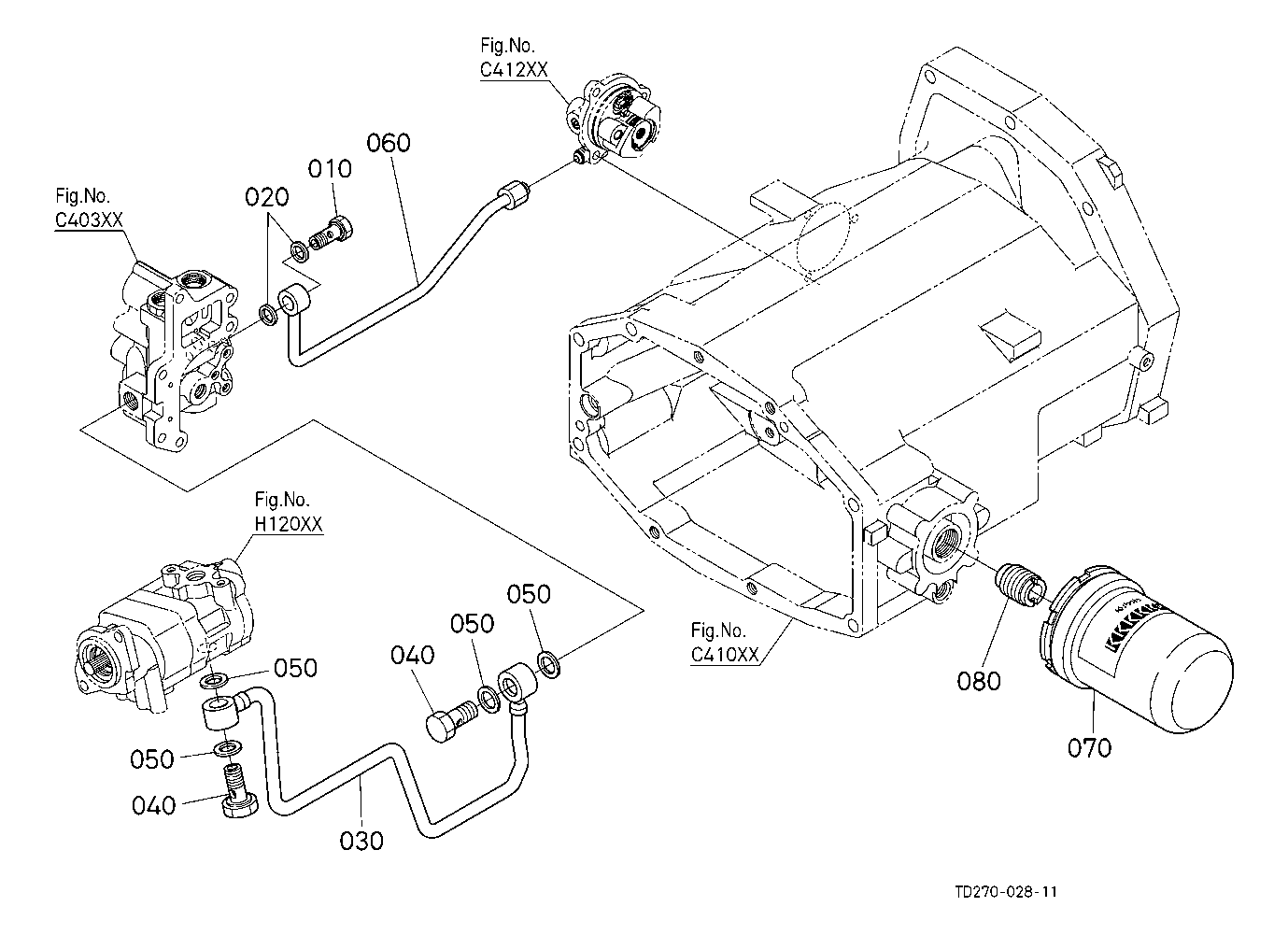 Fig.No.
C412XX

060

010

020

Fig.No.
C403XX

Fig.No.
H120XX

050

050

040

050

050

040

030

Fig.No.
C410XX

080

070

TD270-028-11